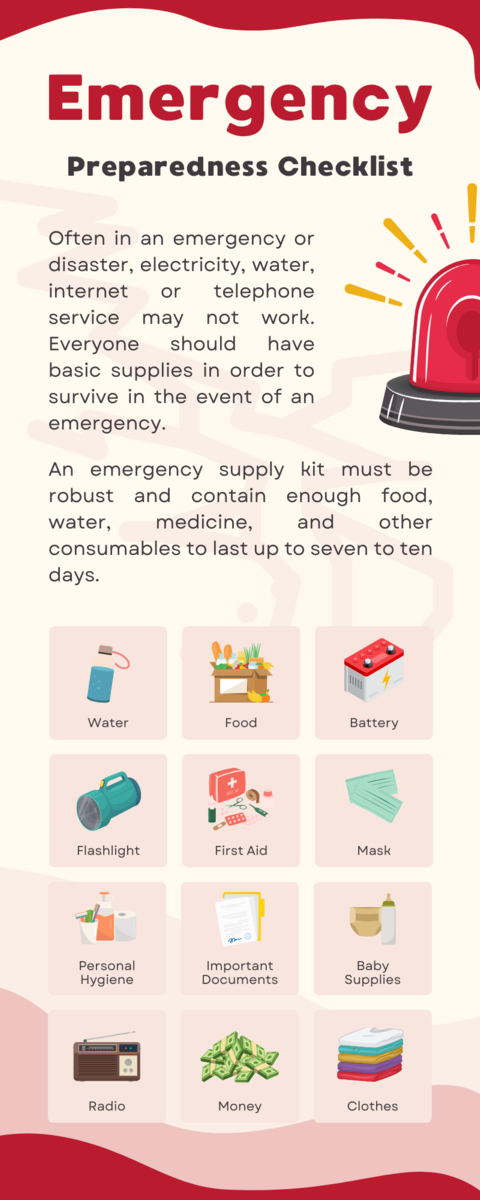 Emergency

Preparedness Checklist

Often in an emergency or disaster, electricity, water, internet or telephone service may not work. Everyone should have basic supplies in order to survive in the event of an emergency.

An emergency supply kit must be robust and contain enough food, water, medicine, and other consumables to last up to seven to ten days.

Water

Food

Battery

Flashlight

First Aid

Mask

Personal Hygiene

Important Documents

Baby Supplies

Radio

Money

Clothes