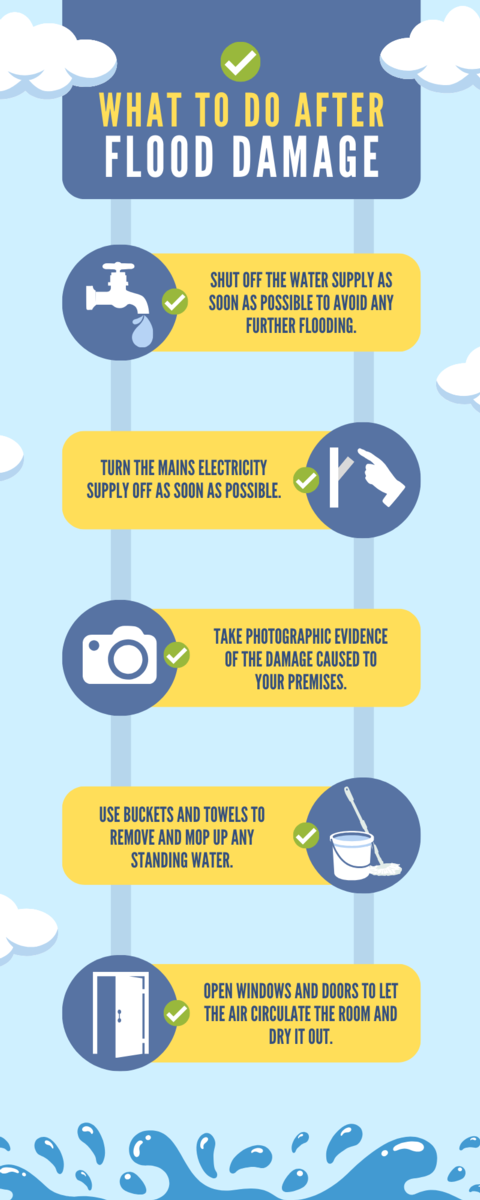 WHAT TO DO AFTER
FLOOD DAMAGE

SHUT OFF THE WATER SUPPLY AS SOON AS POSSIBLE TO AVOID ANY FURTHER FLOODING.

TURN THE MAINS ELECTRICITY SUPPLY OFF AS SOON AS POSSIBLE.

TAKE PHOTOGRAPHIC EVIDENCE OF THE DAMAGE CAUSED TO YOUR PREMISES.

USE BUCKETS AND TOWELS TO REMOVE AND MOP UP ANY STANDING WATER.

OPEN WINDOWS AND DOORS TO LET THE AIR CIRCULATE THE ROOM AND DRY IT OUT.