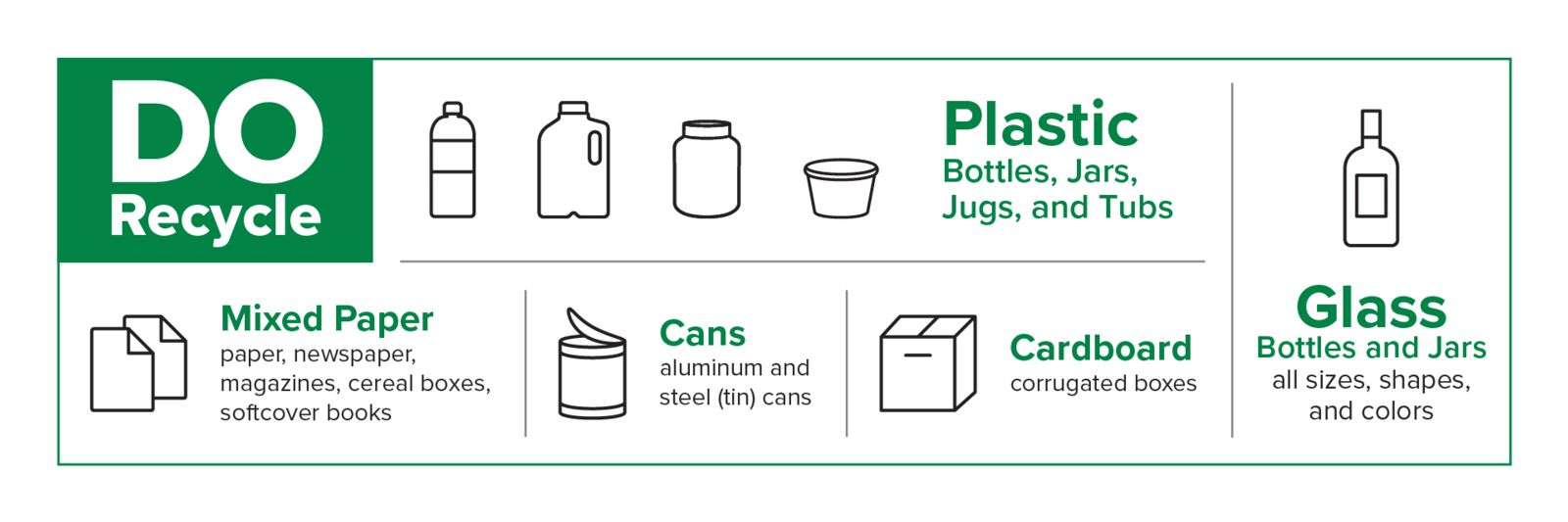 DO
Recycle

Plastic
Bottles, Jars, Jugs, and Tubs

Mixed Paper
paper, newspaper, magazines, cereal boxes, softcover books

Cans
aluminum and steel (tin) cans

Cardboard
corrugated boxes

Glass
Bottles and Jars
all sizes, shapes, and colors